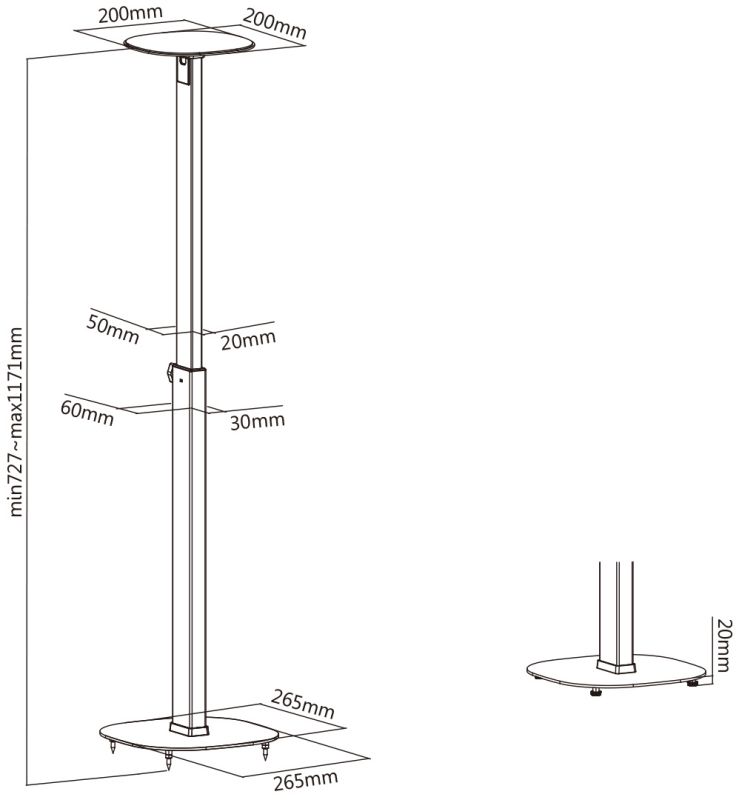 200mm
200mm
min727~max1171mm
50mm
20mm
60mm
30mm
265mm
265mm
20mm