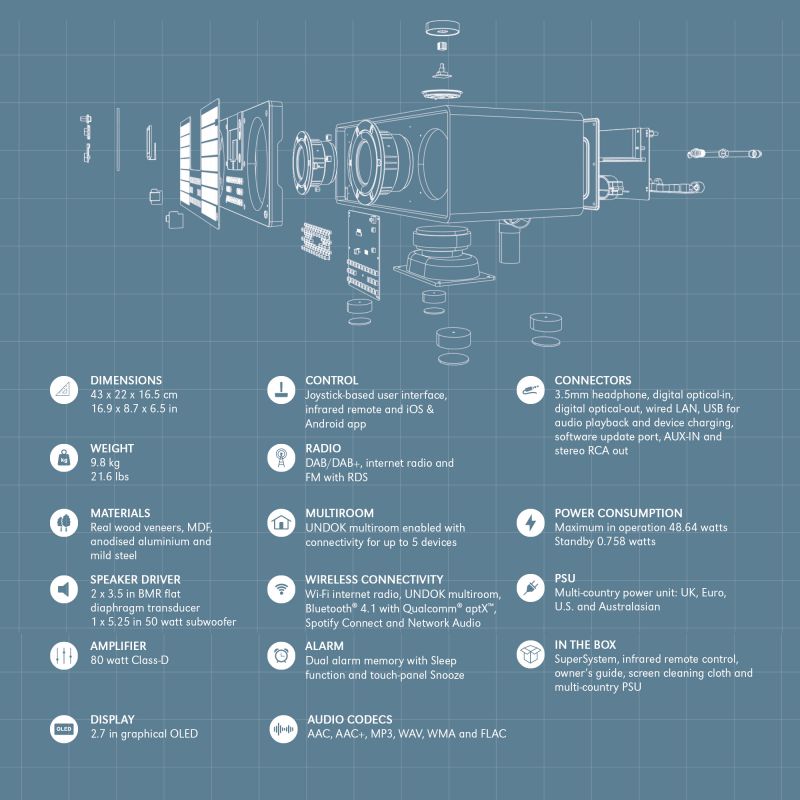 DIMENSIONS
43 x 22 x 16.5 cm
16.9 x 8.7 x 6.5 in

WEIGHT
9.8 kg
21.6 lbs

MATERIALS
Real wood veneers, MDF, anodised aluminium and mild steel

SPEAKER DRIVER
2 x 3.5 in BMR flat diaphragm transducer
1 x 5.25 in 50 watt subwoofer

AMPLIFIER
80 watt Class-D

DISPLAY
2.7 in graphical OLED

CONTROL
Joystick-based user interface, infrared remote and iOS & Android app

RADIO
DAB/DAB+, internet radio and FM with RDS

MULTIROOM
UNDOK multiroom enabled with connectivity for up to 5 devices

WIRELESS CONNECTIVITY
Wi-Fi internet radio, UNDOK multiroom, Bluetooth® 4.1 with Qualcomm® aptX™, Spotify Connect and Network Audio

ALARM
Dual alarm memory with Sleep function and touch-panel Snooze

AUDIO CODECS
AAC, AAC+, MP3, WAV, WMA and FLAC

CONNECTORS
3.5mm headphone, digital optical-in, digital optical-out, wired LAN, USB for audio playback and device charging, software update port, AUX-IN and stereo RCA out

POWER CONSUMPTION
Maximum in operation 48.64 watts
Standby 0.758 watts

PSU
Multi-country power unit: UK, Euro, U.S. and Australasian

IN THE BOX
SuperSystem, infrared remote control, owner's guide, screen cleaning cloth and multi-country PSU

kg
OLED